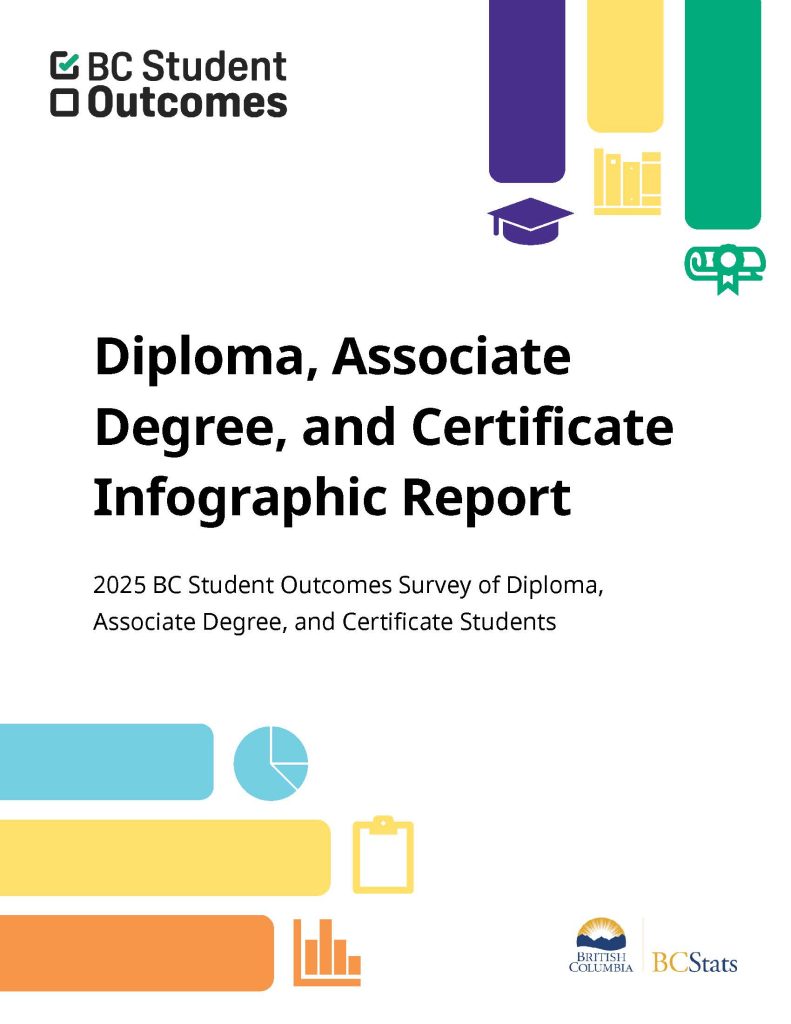 BC Student Outcomes

Diploma, Associate Degree, and Certificate Infographic Report

2025 BC Student Outcomes Survey of Diploma, Associate Degree, and Certificate Students

BRITISH COLUMBIA

BCStats